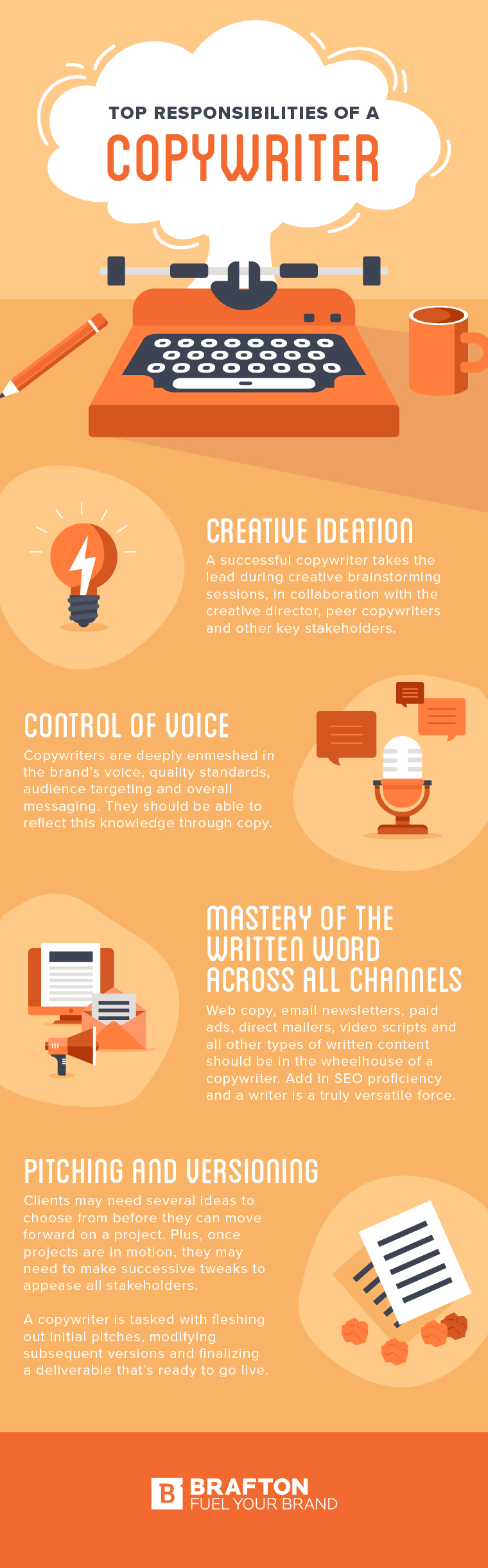 TOP RESPONSIBILITIES OF A
COPYWRITER

CREATIVE IDEATION
A successful copywriter takes the lead during creative brainstorming sessions, in collaboration with the creative director, peer copywriters and other key stakeholders.

CONTROL OF VOICE
Copywriters are deeply enmeshed in the brand's voice, quality standards, audience targeting and overall messaging. They should be able to reflect this knowledge through copy.

MASTERY OF THE WRITTEN WORD ACROSS ALL CHANNELS
Web copy, email newsletters, paid ads, direct mailers, video scripts and all other types of written content should be in the wheelhouse of a copywriter. Add in SEO proficiency and a writer is a truly versatile force.

PITCHING AND VERSIONING
Clients may need several ideas to choose from before they can move forward on a project. Plus, once projects are in motion, they may need to make successive tweaks to appease all stakeholders.

A copywriter is tasked with fleshing out initial pitches, modifying subsequent versions and finalizing a deliverable that's ready to go live.

B BRAFTON
FUEL YOUR BRAND